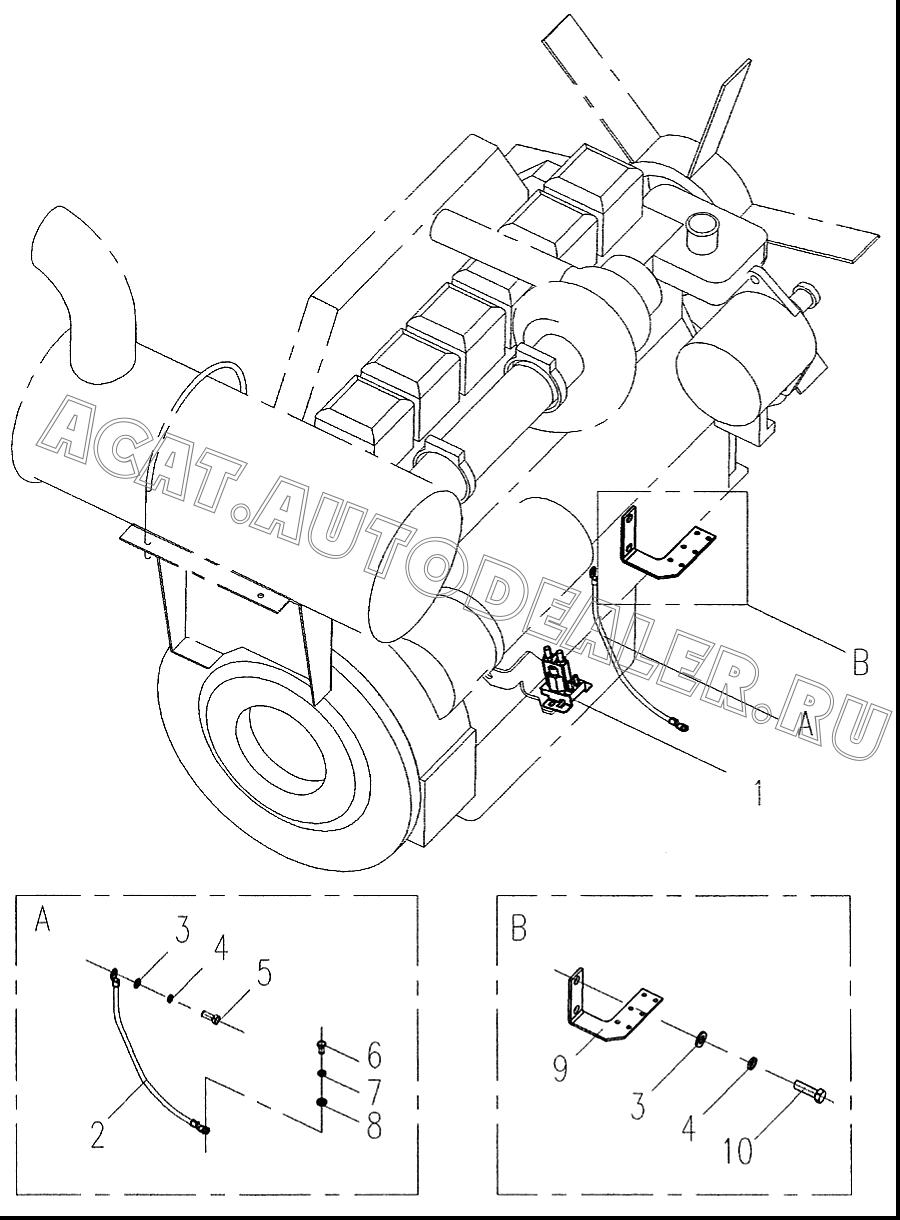 ACAT.AUTODEALER.RU

B

A

1

A

3

4

5

6

7

8

2

B

9

3

4

10