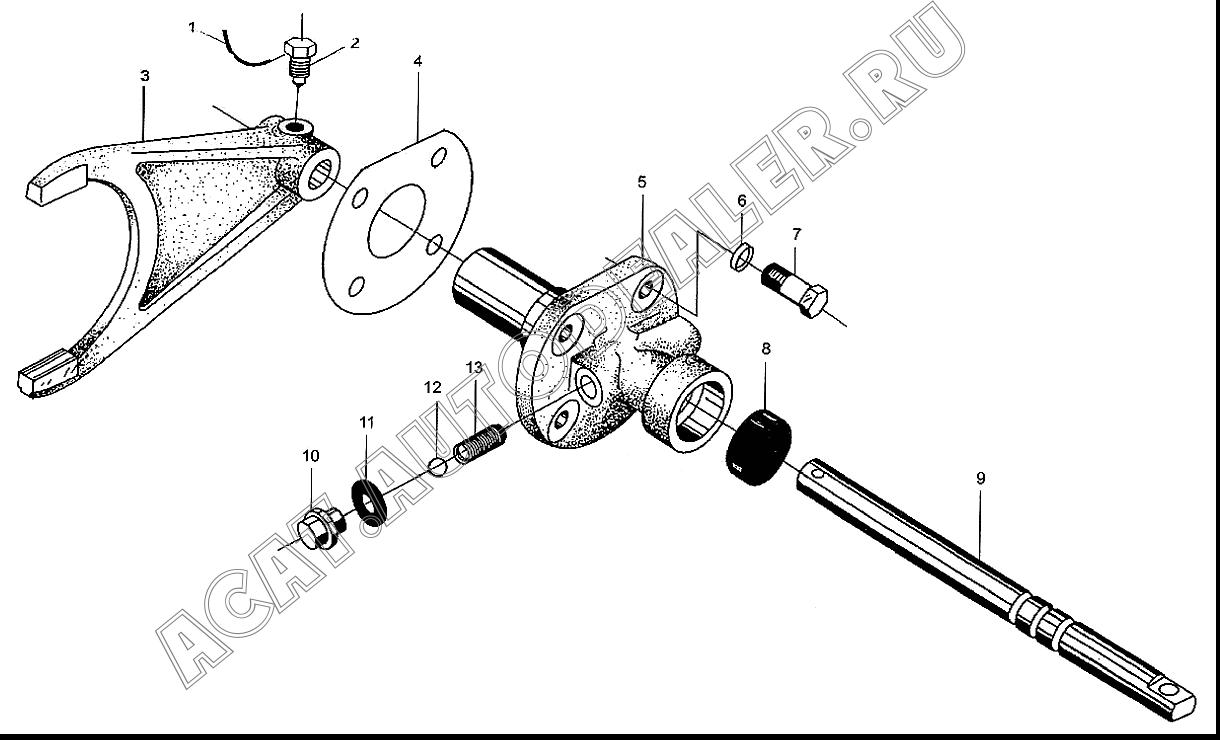 1
2
3
4
5
6
7
8
9
10
11
12
13
ACAT.AUTODEALER.RU