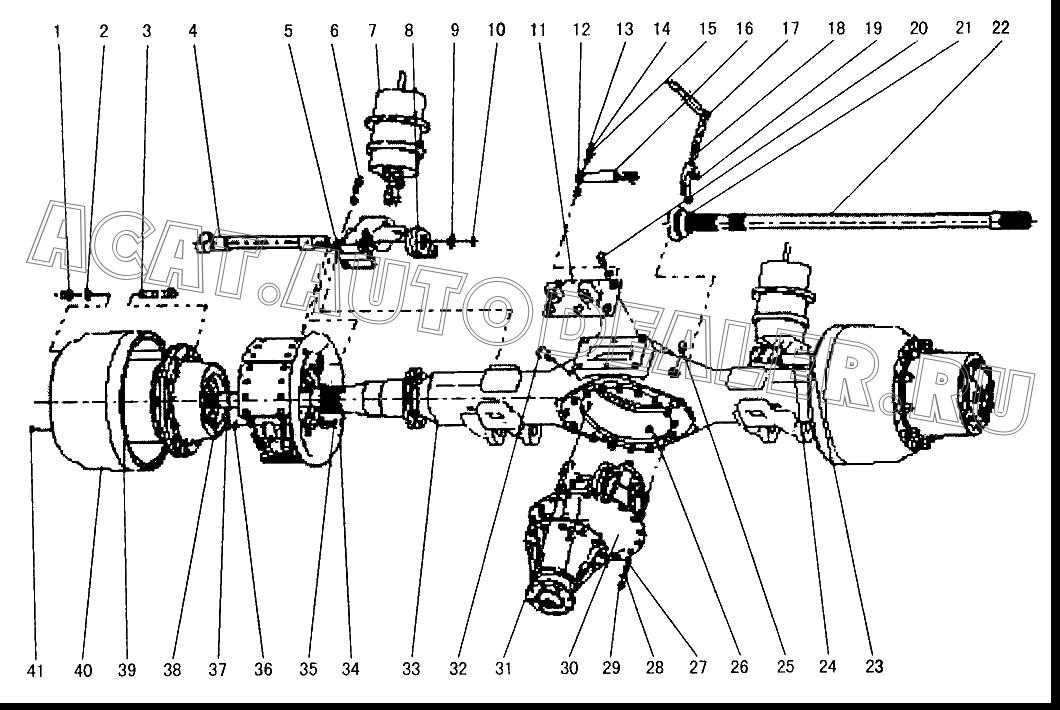 1 2 3 4 5 6 7 8 9 10 11 12 13 14 15 16 17 18 19 20 21 22

ACAT.AUTODEALER.RU

41 40 39 38 37 36 35 34 33 32 31 30 29 28 27 26 25 24 23