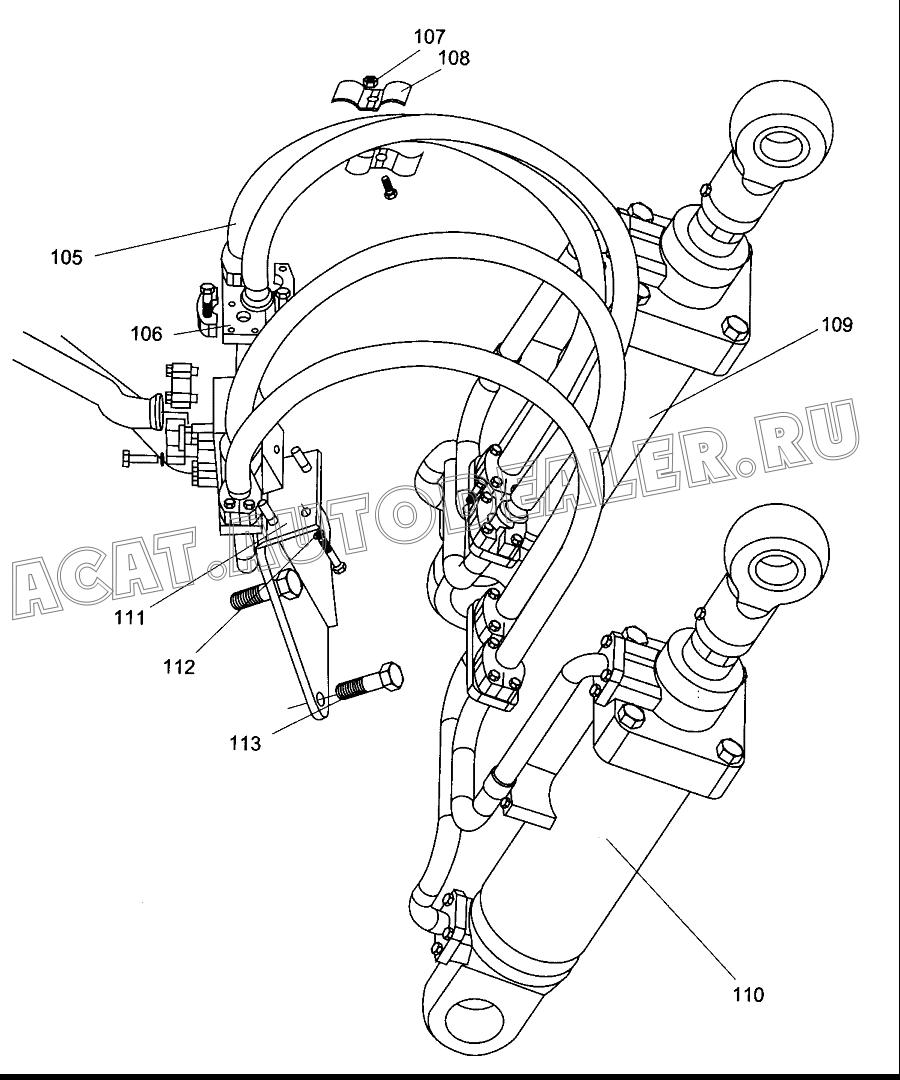 107
108
105
106
109
ACAT.AUTODEALER.RU
111
112
113
110