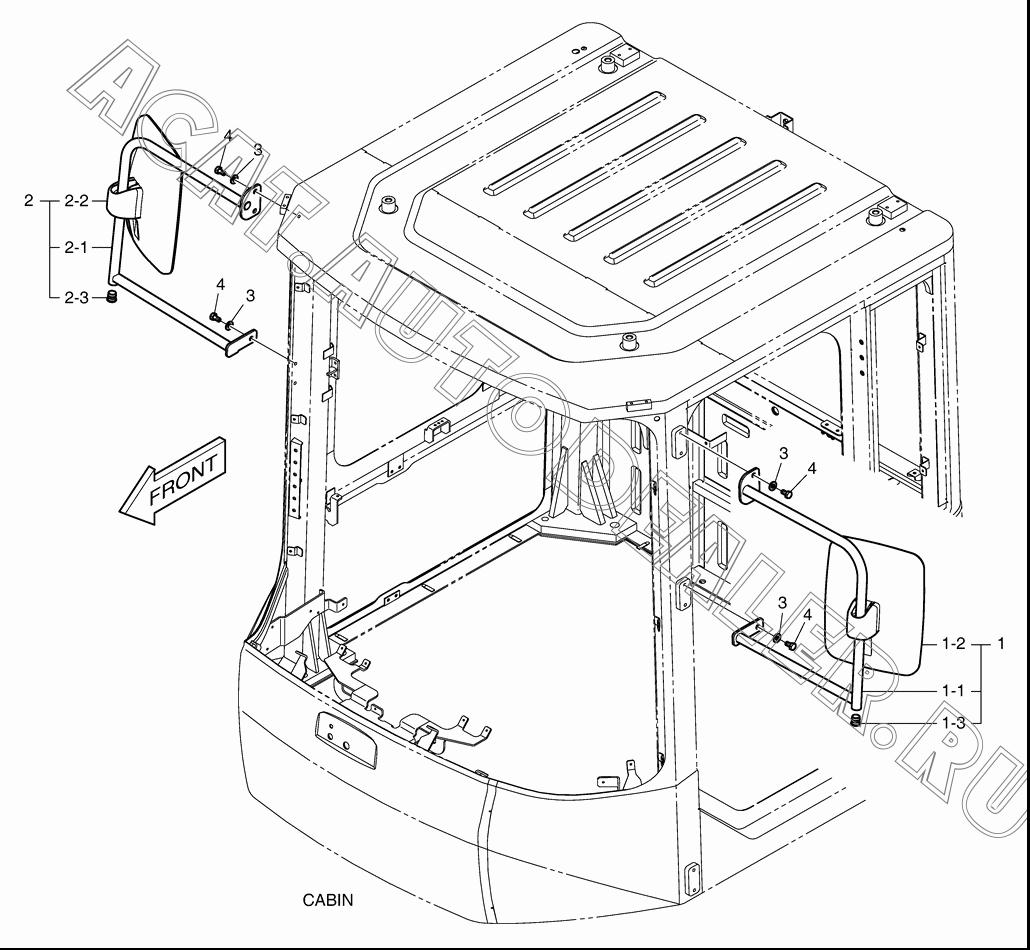 ACHTAUTODEALER.RU

4
3
2
2-2
2-1
2-3
4
3
FRONT
3
4
3
4
1-2
1
1-1
1-3
CABIN