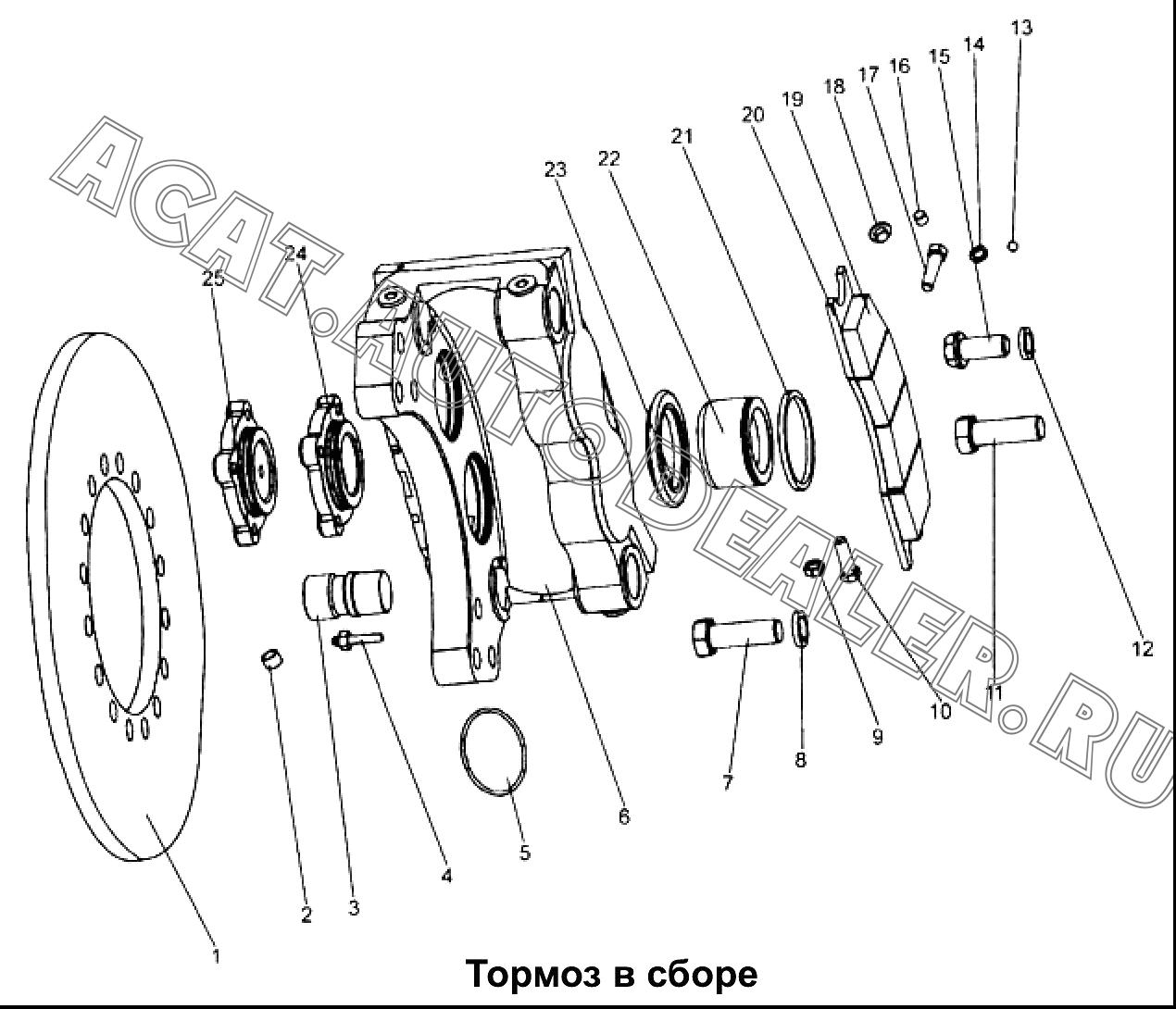 ACAT.AUTODEALER.RU

13
14
15
16
17
18
19
20
21
22
23
24
25

12
11
10
9
8
7
6
5
4
3
2
1

Тормоз в сборе