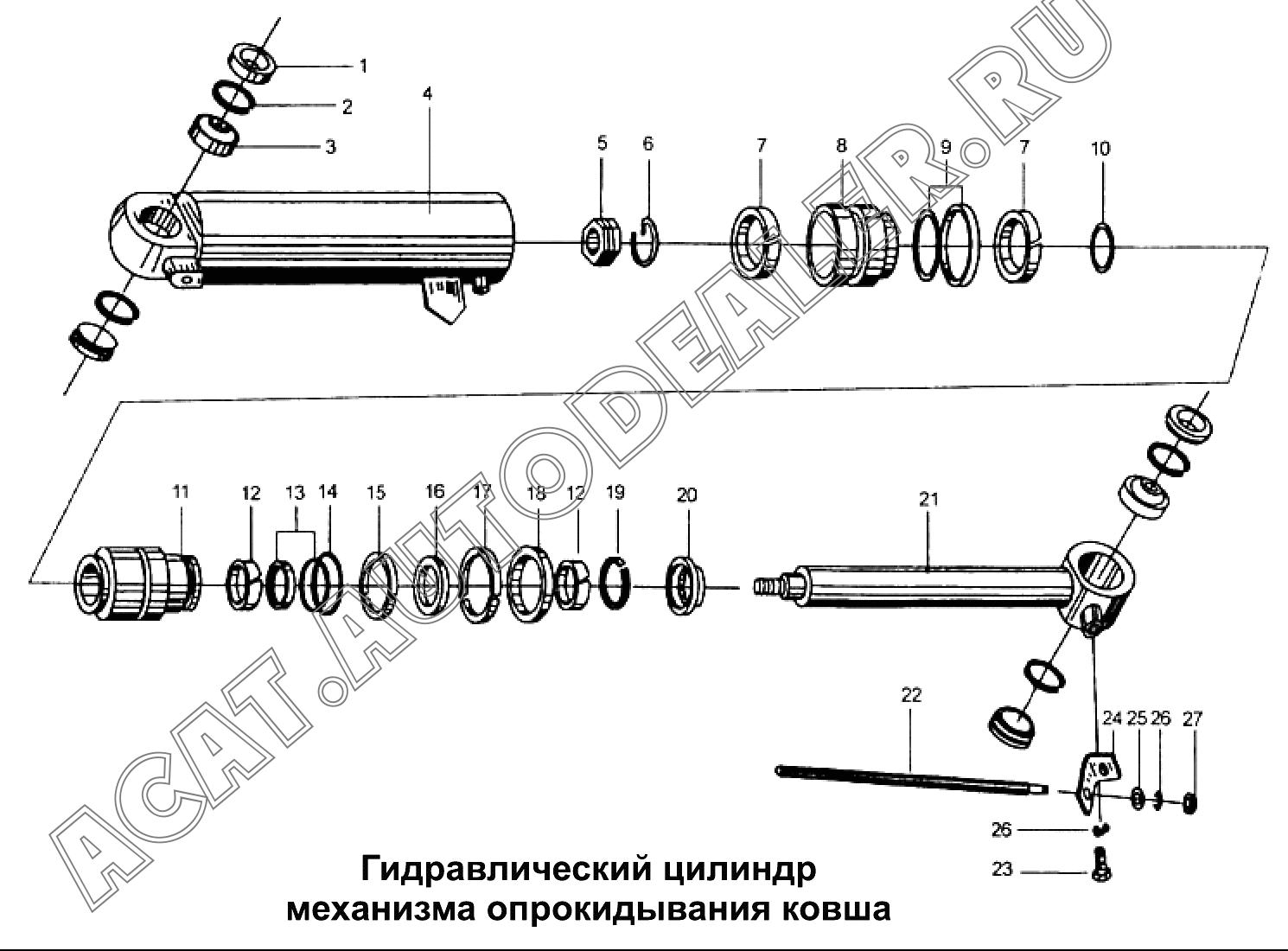 1
2
3
4
5
6
7
8
9
7
10
11
12
13
14
15
16
17
18
12
19
20
21
22
24
25
26
27
26
23

ACAT.AUTODEALER.RU

Гидравлический цилиндр механизма опрокидывания ковша