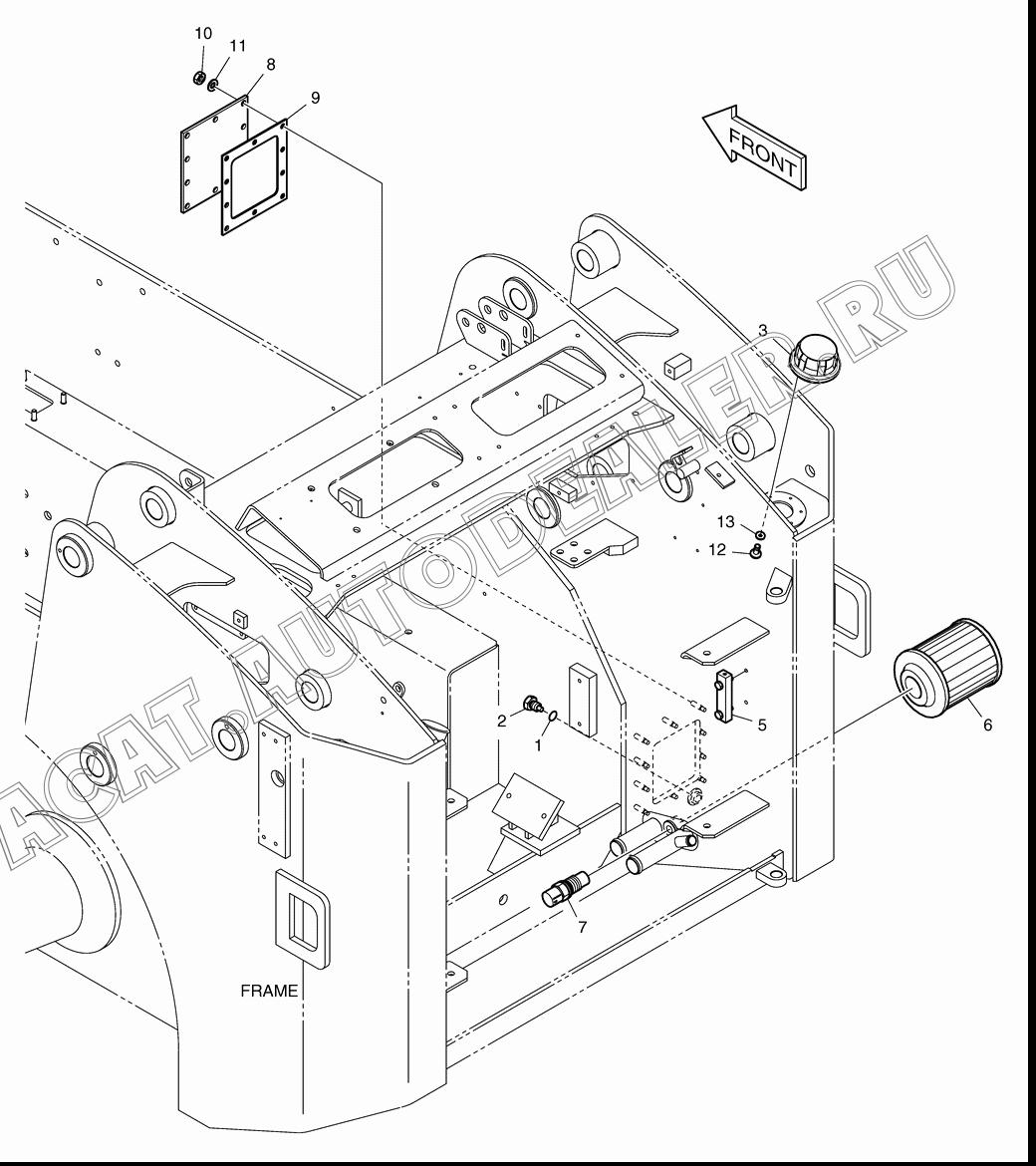 10
11
8
9
FRONT
3
13
12
2
1
5
6
7
FRAME
ACAT.AUTODEALER.RU