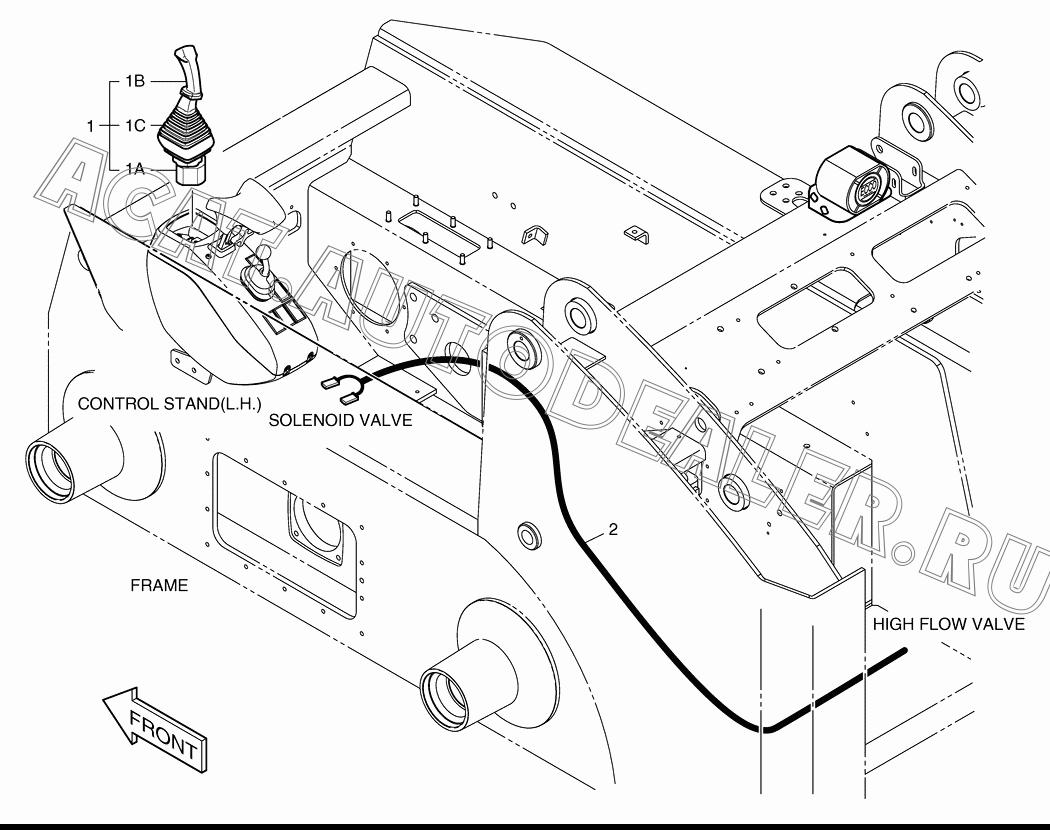 1B
1
1C
1A
ACE-AUTODEALER.RU
CONTROL STAND(L.H.)
SOLENOID VALVE
2
FRAME
HIGH FLOW VALVE
FRONT