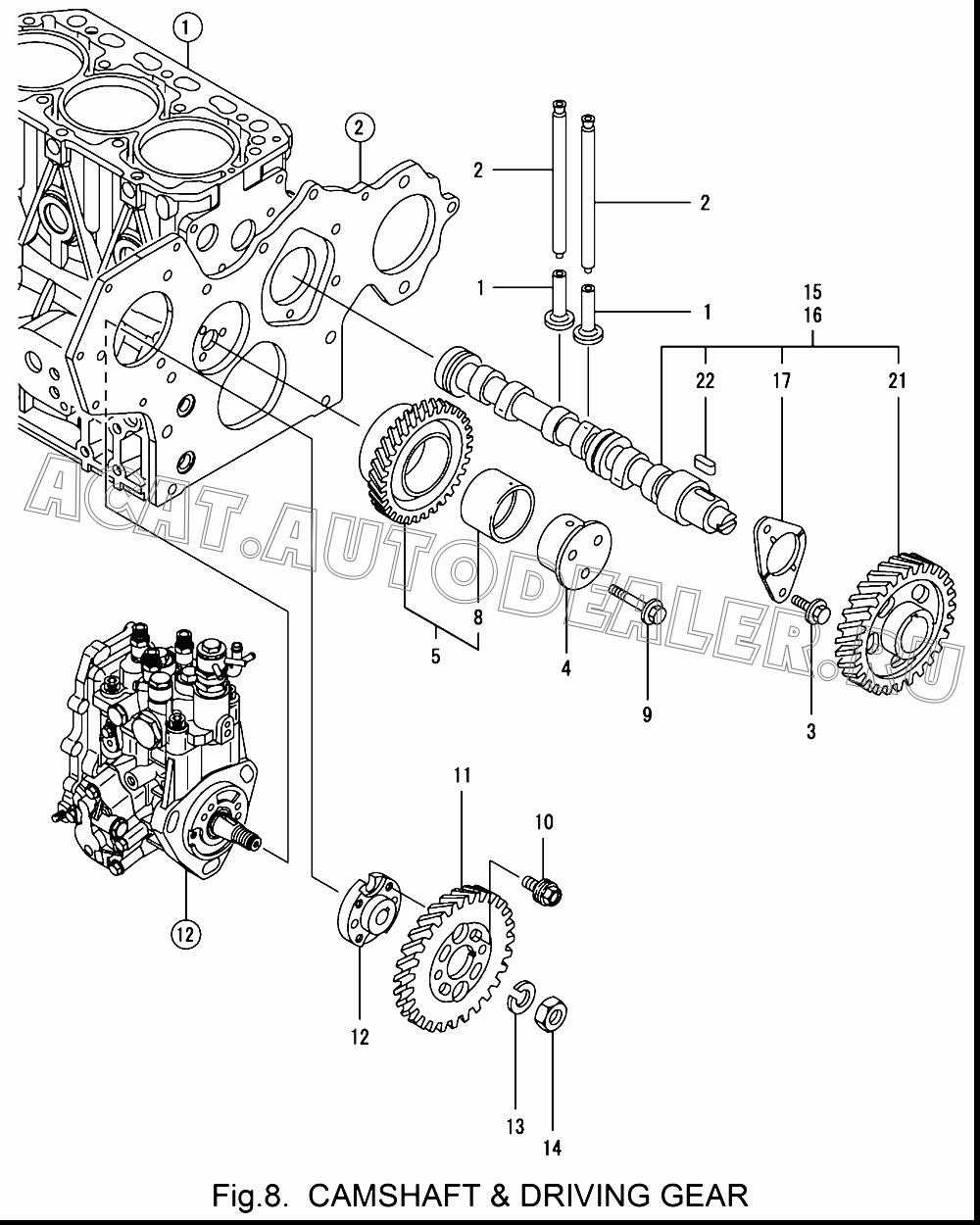 1
2
2
2
1
1
15
16
22
17
21
ACAT.AUTODEALER.RU
8
5
4
9
3
11
10
12
12
13
14
Fig.8. CAMSHAFT & DRIVING GEAR